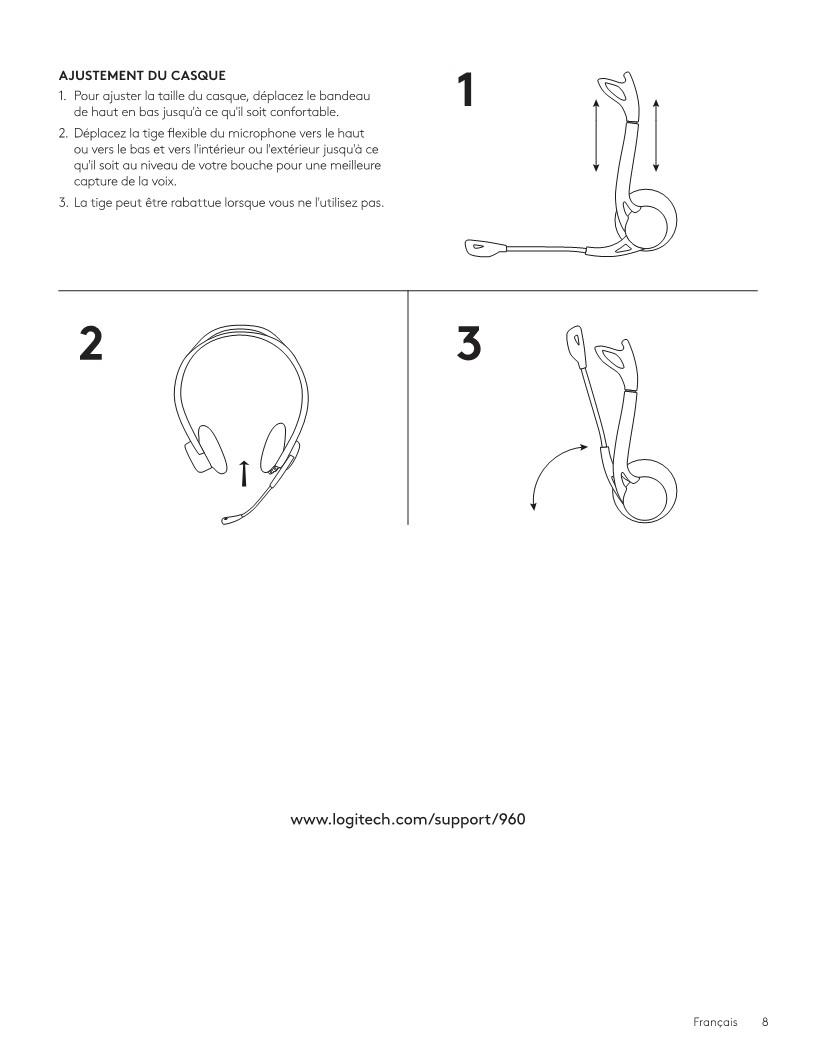 AJUSTEMENT DU CASQUE

1. Pour ajuster la taille du casque, déplacez le bandeau de haut en bas jusqu'à ce qu'il soit confortable.

2. Déplacez la tige flexible du microphone vers le haut ou vers le bas et vers l'intérieur ou l'extérieur jusqu'à ce qu'il soit au niveau de votre bouche pour une meilleure capture de la voix.

3. La tige peut être rabattue lorsque vous ne l'utilisez pas.

1

2

3

www.logitech.com/support/960

Français 8